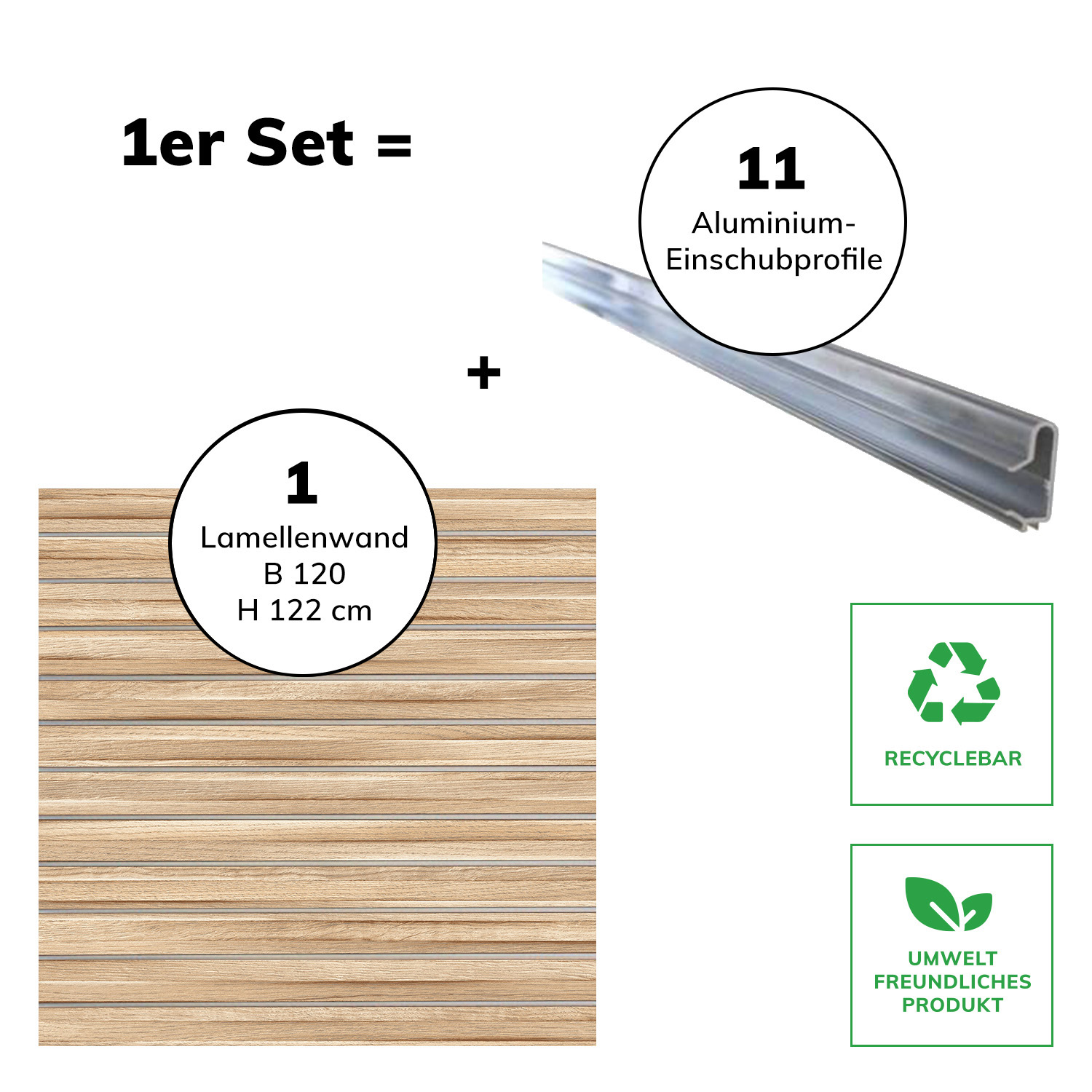 1er Set =

11
Aluminium-Einschubprofile

+

1
Lamellenwand
B 120
H 122 cm

RECYCLEBAR

UMWELT
FREUNDLICHES
PRODUKT